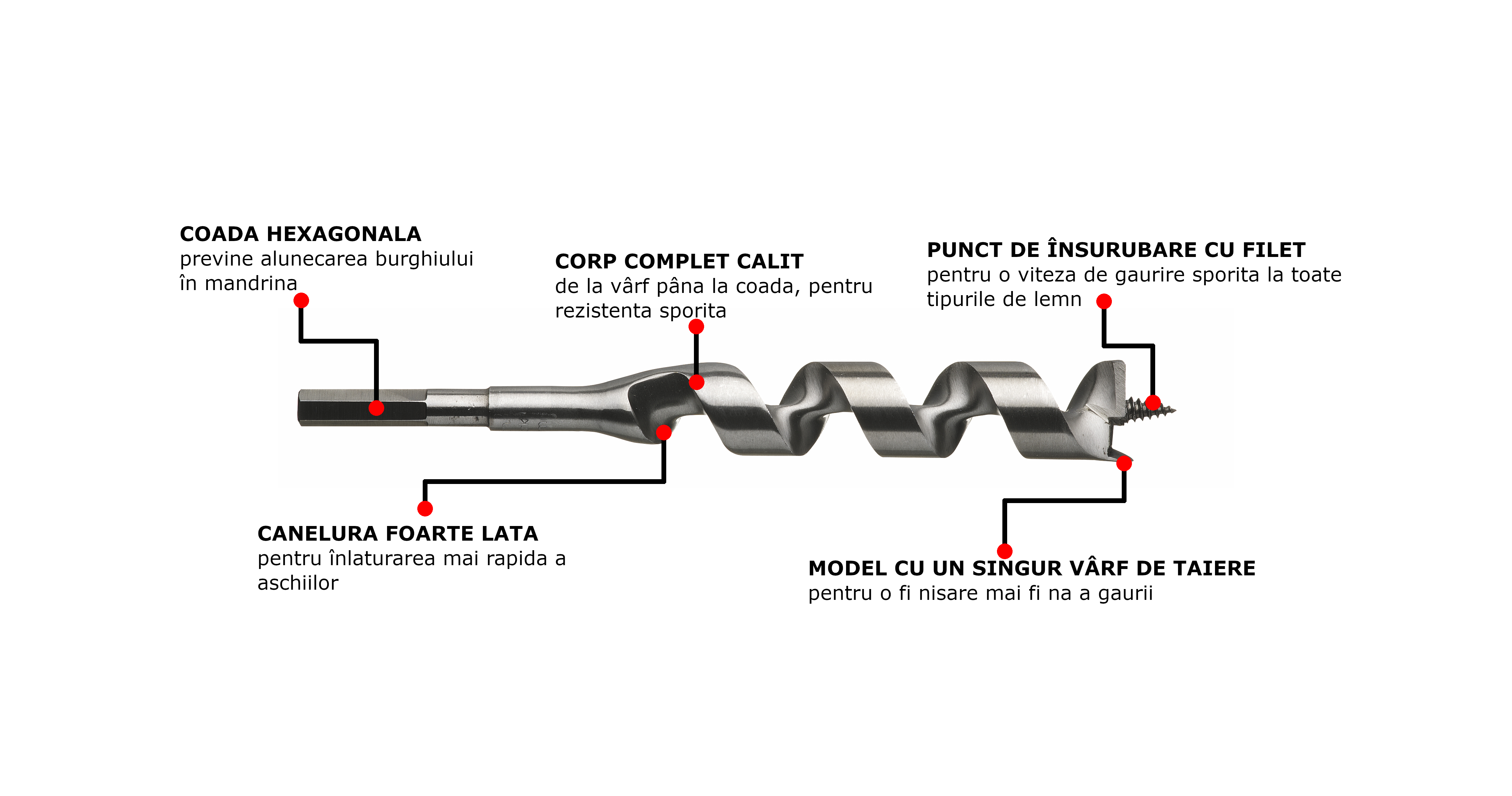 COADA HEXAGONALA
previne alunecarea burghiului în mandrina

CORP COMPLET CALIT
de la vârf pâna la coada, pentru rezistenta sporita

PUNCT DE ÎNSURUBARE CU FILET
pentru o viteza de gaurire sporita la toate tipurile de lemn

CANELURA FOARTE LATA
pentru înlaturarea mai rapida a aschiilor

MODEL CU UN SINGUR VÂRF DE TAIERE
pentru o fi nisare mai fi na a gaurii